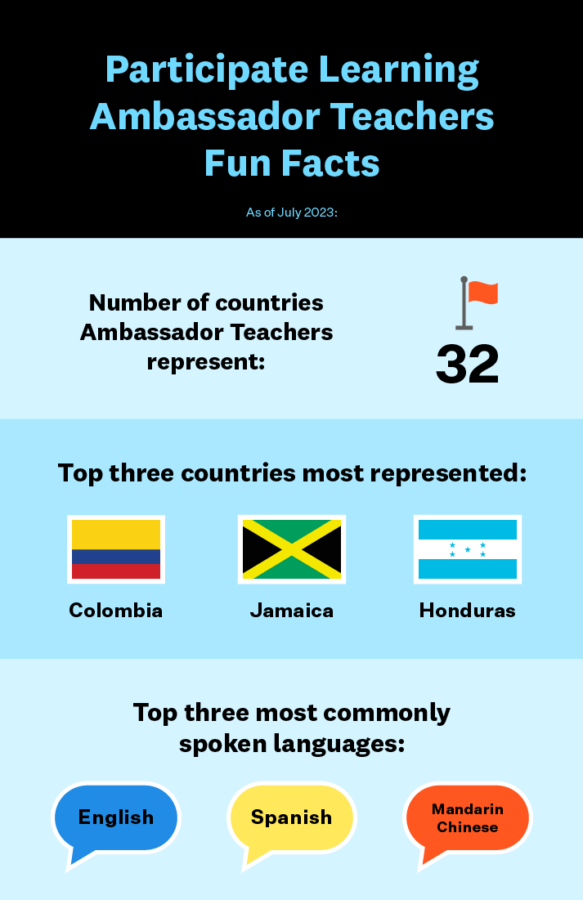 Participate Learning Ambassador Teachers Fun Facts

As of July 2023:

Number of countries Ambassador Teachers represent:

32

Top three countries most represented:

Colombia

Jamaica

Honduras

Top three most commonly spoken languages:

English

Spanish

Mandarin Chinese